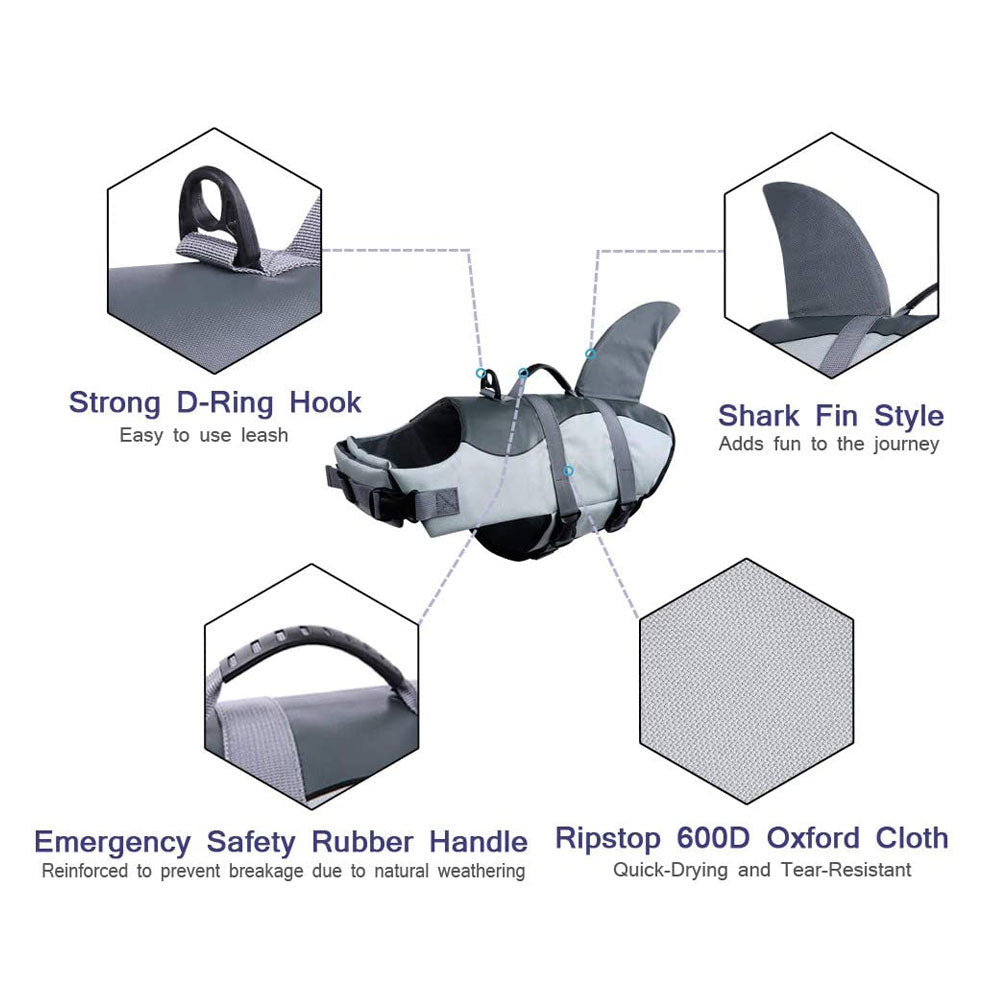 Strong D-Ring Hook
Easy to use leash

Shark Fin Style
Adds fun to the journey

Emergency Safety Rubber Handle
Reinforced to prevent breakage due to natural weathering

Ripstop 600D Oxford Cloth
Quick-Drying and Tear-Resistant