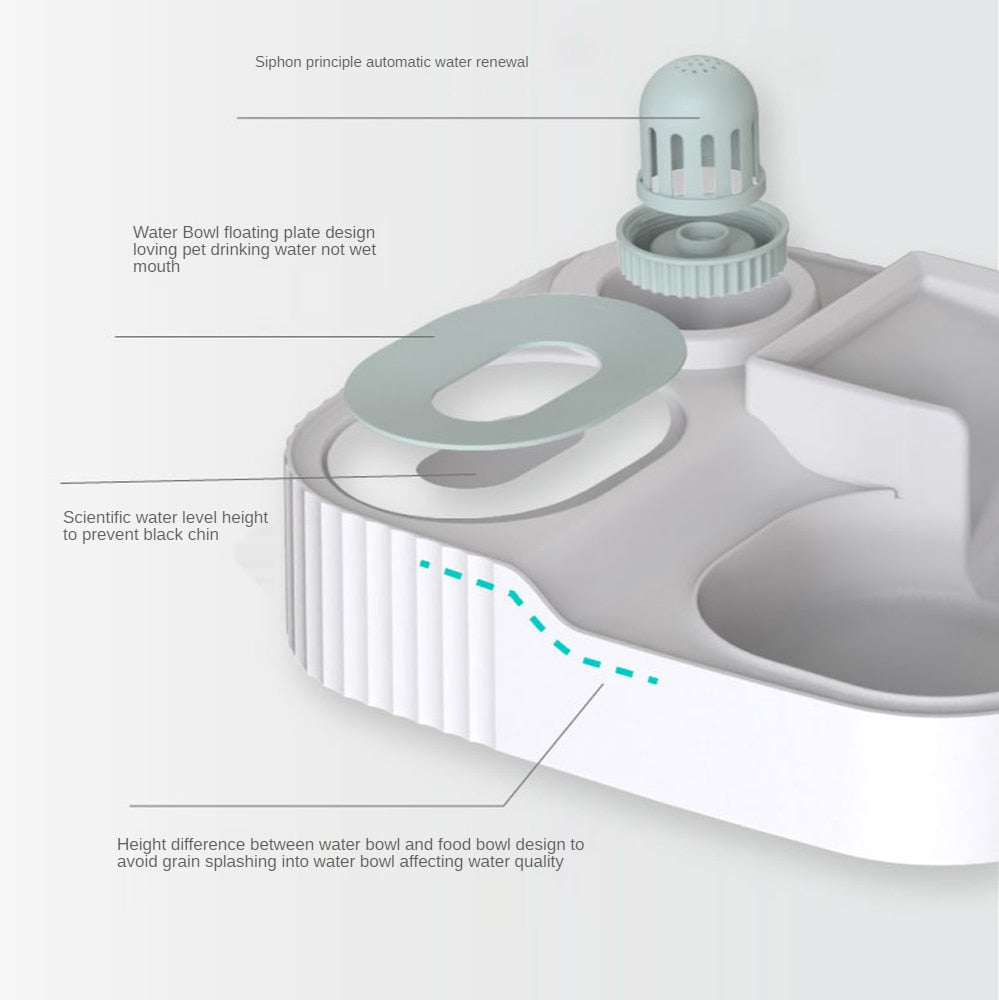 Siphon principle automatic water renewal

Water Bowl floating plate design loving pet drinking water not wet mouth

Scientific water level height to prevent black chin

Height difference between water bowl and food bowl design to avoid grain splashing into water bowl affecting water quality