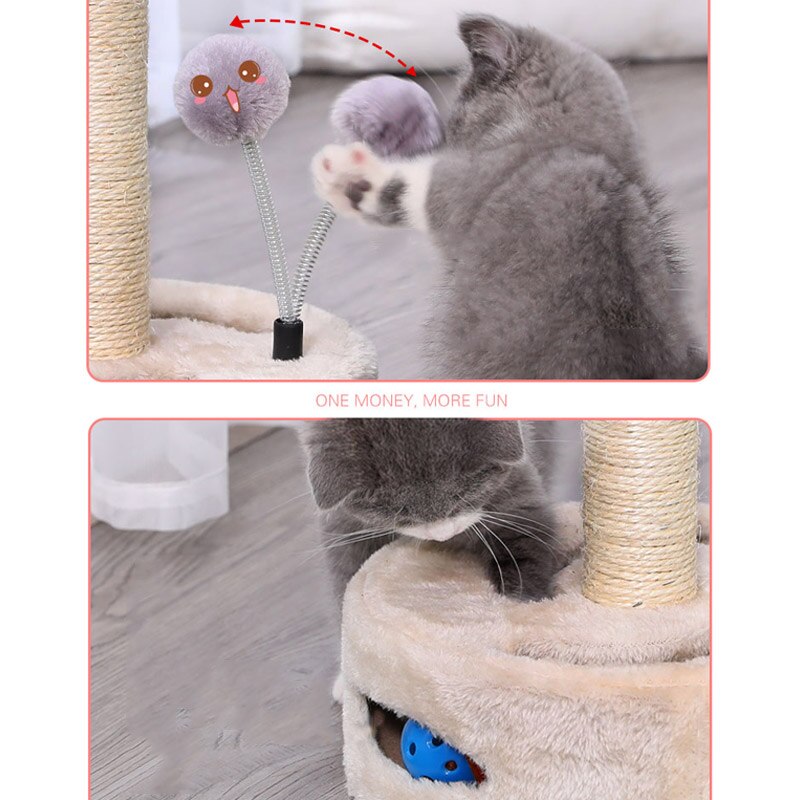 ONE MONEY, MORE FUN