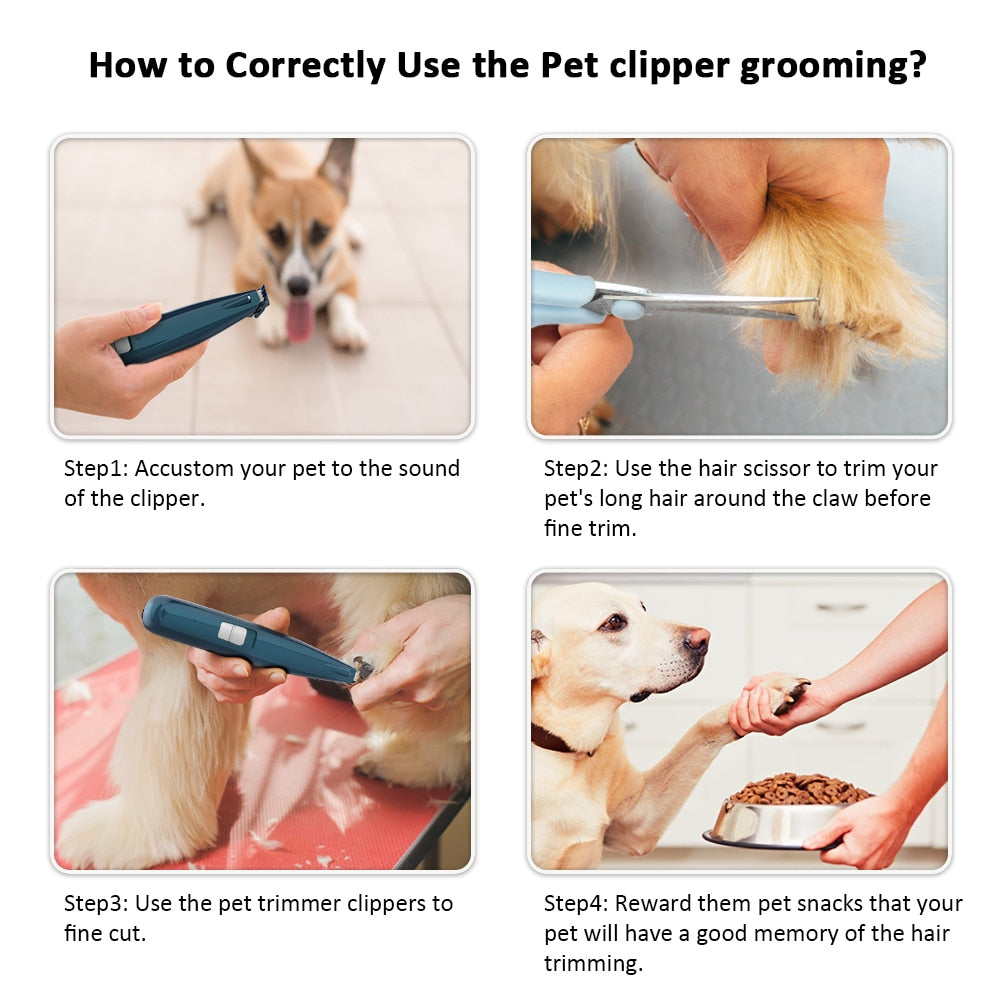 How to Correctly Use the Pet clipper grooming?

Step1: Accustom your pet to the sound of the clipper.

Step2: Use the hair scissor to trim your pet's long hair around the claw before fine trim.

Step3: Use the pet trimmer clippers to fine cut.

Step4: Reward them pet snacks that your pet will have a good memory of the hair trimming.