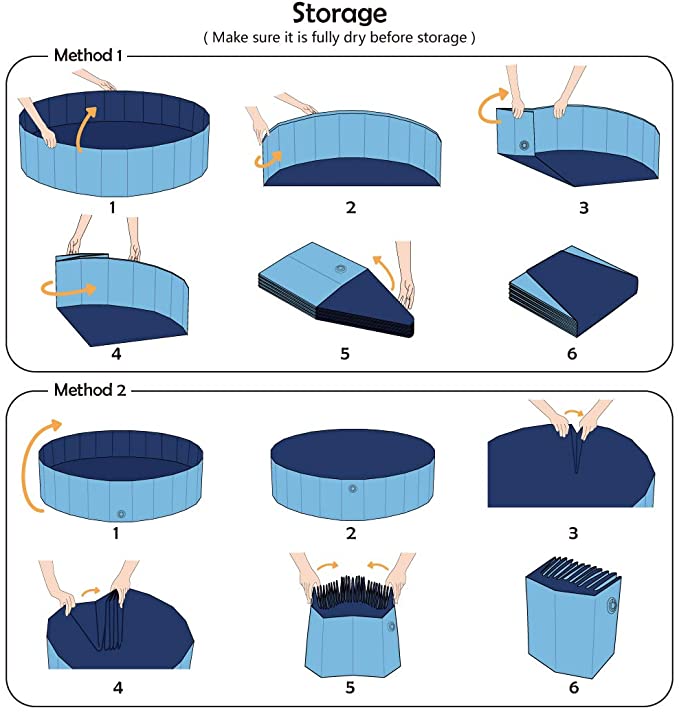 Storage
( Make sure it is fully dry before storage )

Method 1

1
2
3
4
5
6

Method 2

1
2
3
4
5
6